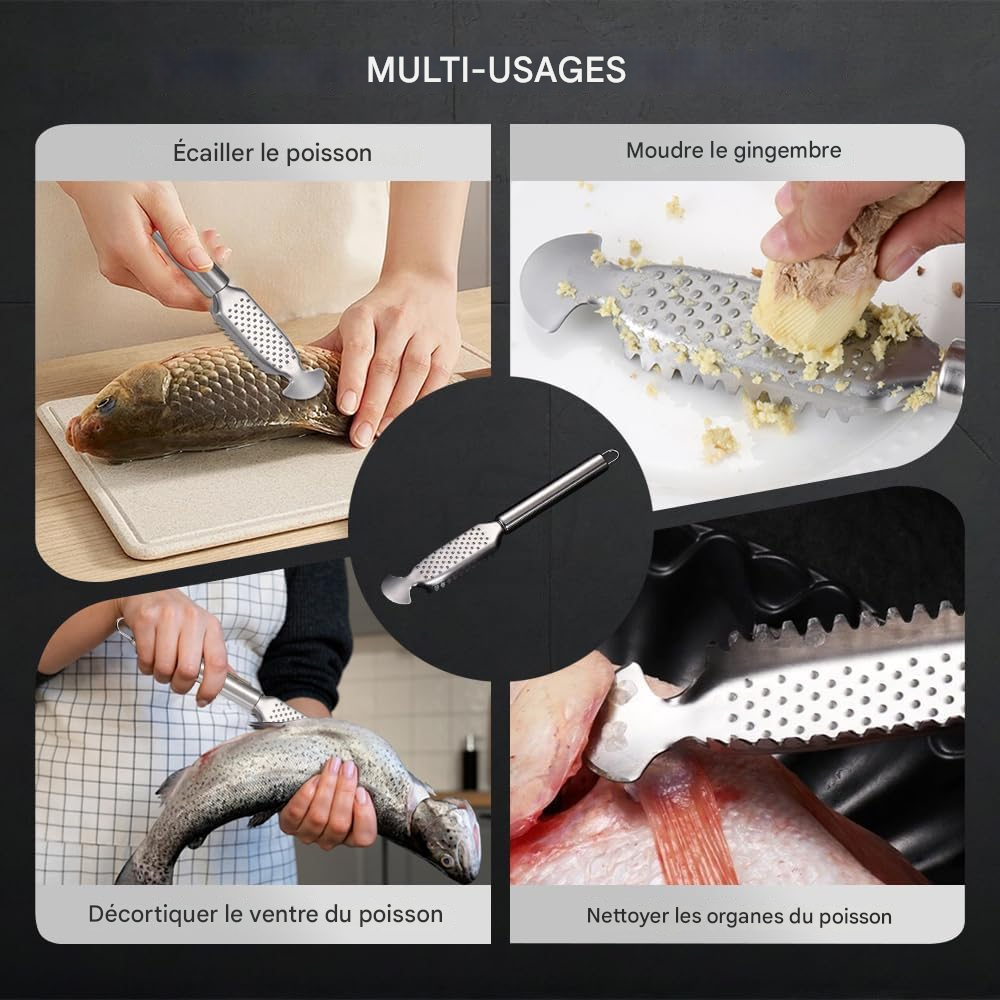 MULTI-USAGES

Écailler le poisson

Moudre le gingembre

Décortiquer le ventre du poisson

Nettoyer les organes du poisson