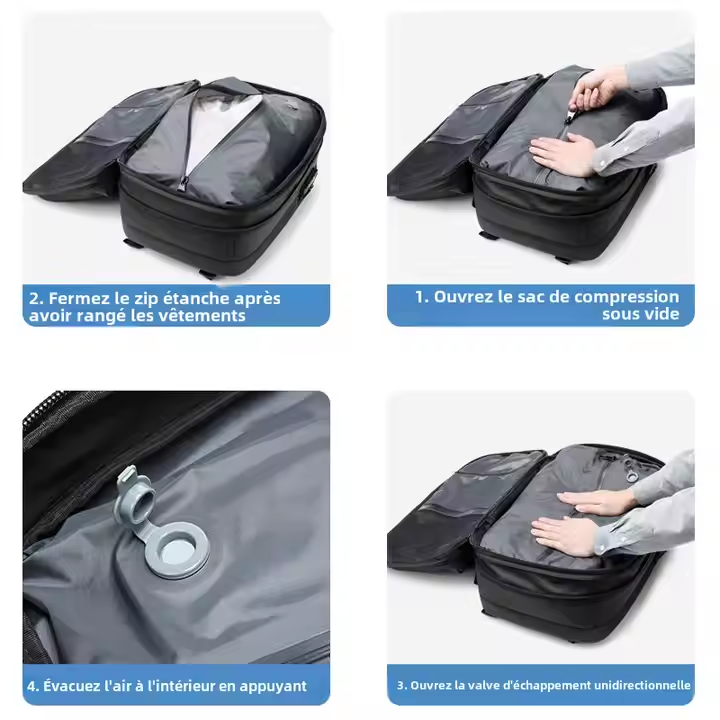 2. Fermez le zip étanche après avoir rangé les vêtements

1. Ouvrez le sac de compression sous vide

4. Évacuez l'air à l'intérieur en appuyant

3. Ouvrez la valve d'échappement unidirectionnelle