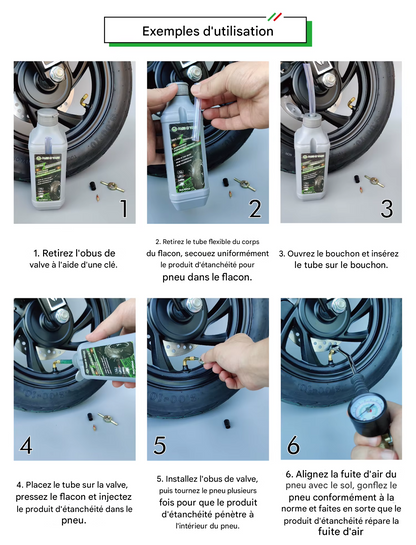 Exemples d'utilisation

1

2

3

1. Retirez l'obus de valve à l'aide d'une clé.

2. Retirez le tube flexible du corps du flacon, secouez uniformément le produit d'étanchéité pour pneu dans le flacon.

3. Ouvrez le bouchon et insérez le tube sur le bouchon.

4

5

6

4. Placez le tube sur la valve, pressez le flacon et injectez le produit d'étanchéité dans le pneu.

5. Installez l'obus de valve, puis tournez le pneu plusieurs fois pour que le produit d'étanchéité pénètre à l'intérieur du pneu.

6. Alignez la fuite d'air du pneu avec le sol, gonflez le pneu conformément à la norme et faites en sorte que le produit d'étanchéité répare la fuite d'air