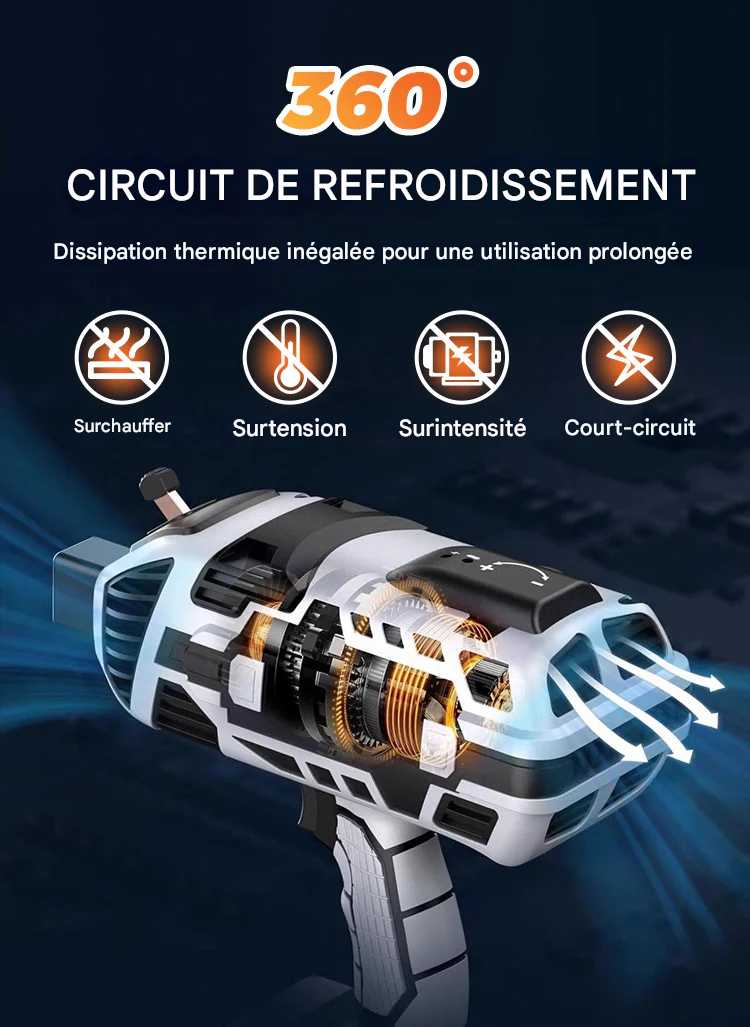 360°

CIRCUIT DE REFROIDISSEMENT

Dissipation thermique inégalée pour une utilisation prolongée

Surchauffer

Surtension

Surintensité

Court-circuit