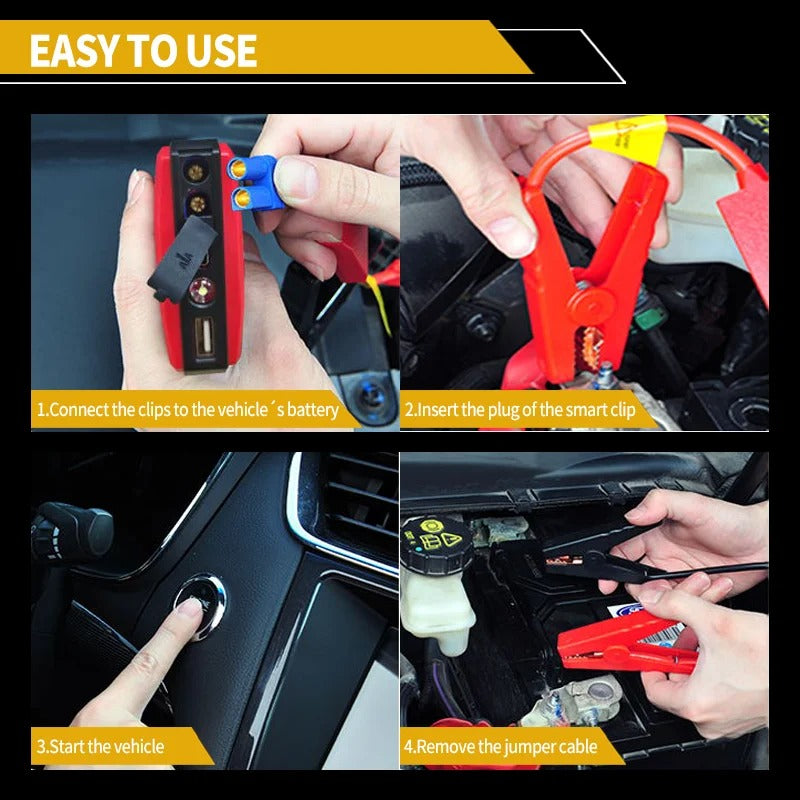 EASY TO USE

1.Connect the clips to the vehicle´s battery

2.Insert the plug of the smart clip

3.Start the vehicle

4.Remove the jumper cable