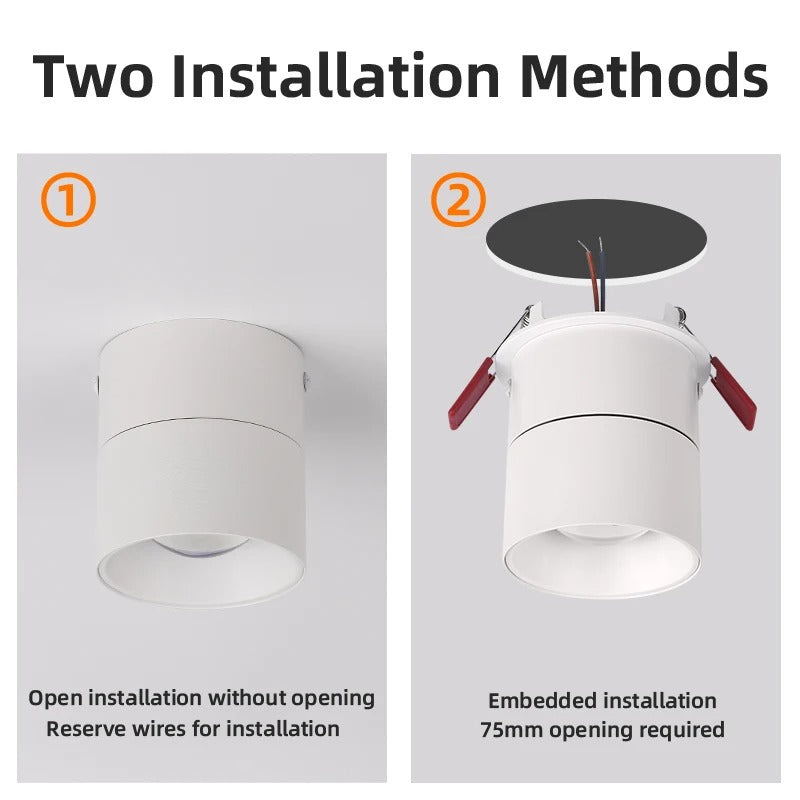 Two Installation Methods

①

Open installation without opening
Reserve wires for installation

②

Embedded installation
75mm opening required