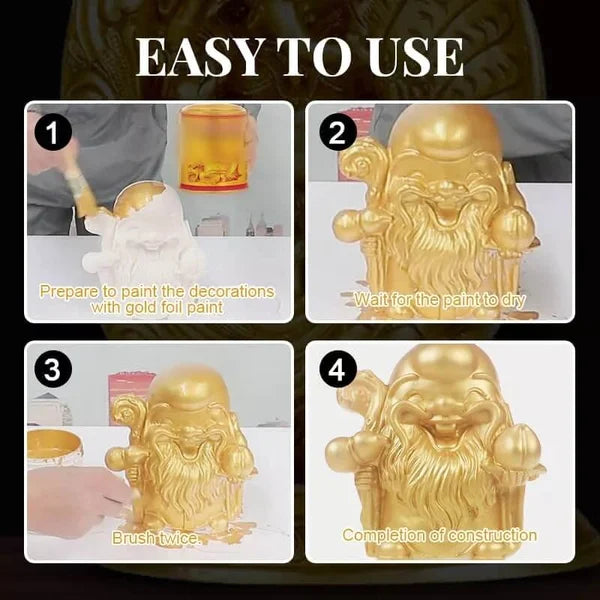 EASY TO USE

1
Prepare to paint the decorations with gold foil paint

2
Wait for the paint to dry

3
Brush twice.

4
Completion of construction