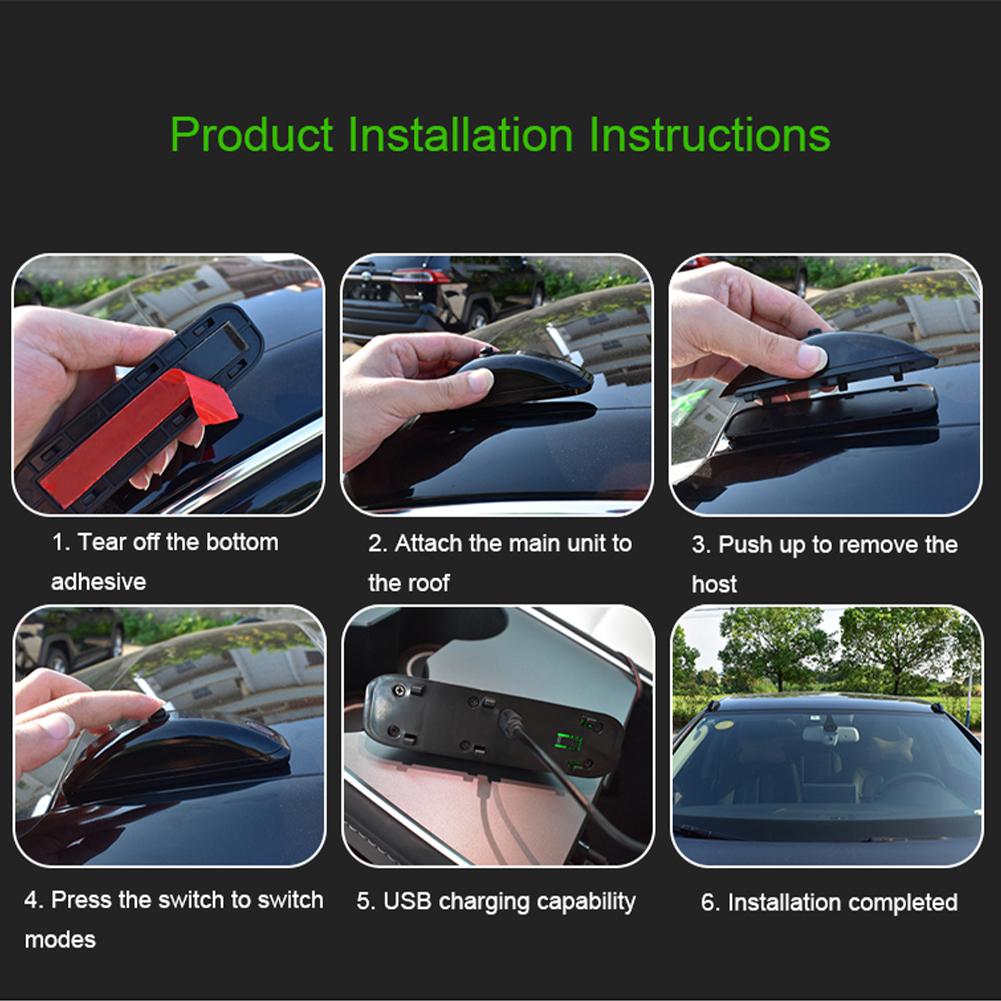 Product Installation Instructions

1. Tear off the bottom adhesive

2. Attach the main unit to the roof

3. Push up to remove the host

4. Press the switch to switch modes

5. USB charging capability

6. Installation completed