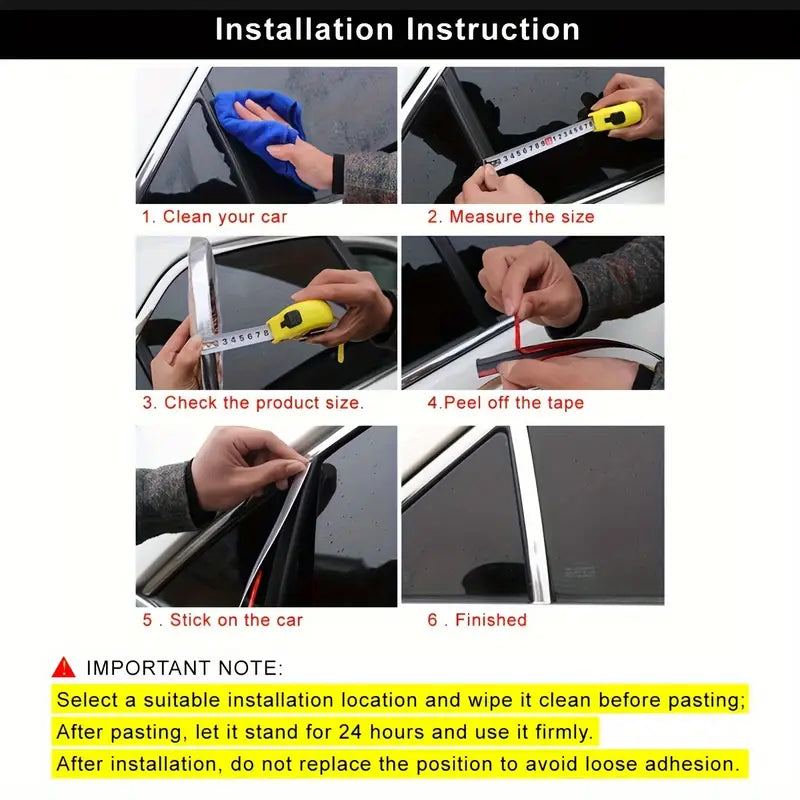 Installation Instruction

1. Clean your car

2. Measure the size

3. Check the product size.

4.Peel off the tape

5 . Stick on the car

6 . Finished

IMPORTANT NOTE:

Select a suitable installation location and wipe it clean before pasting;

After pasting, let it stand for 24 hours and use it firmly.

After installation, do not replace the position to avoid loose adhesion.