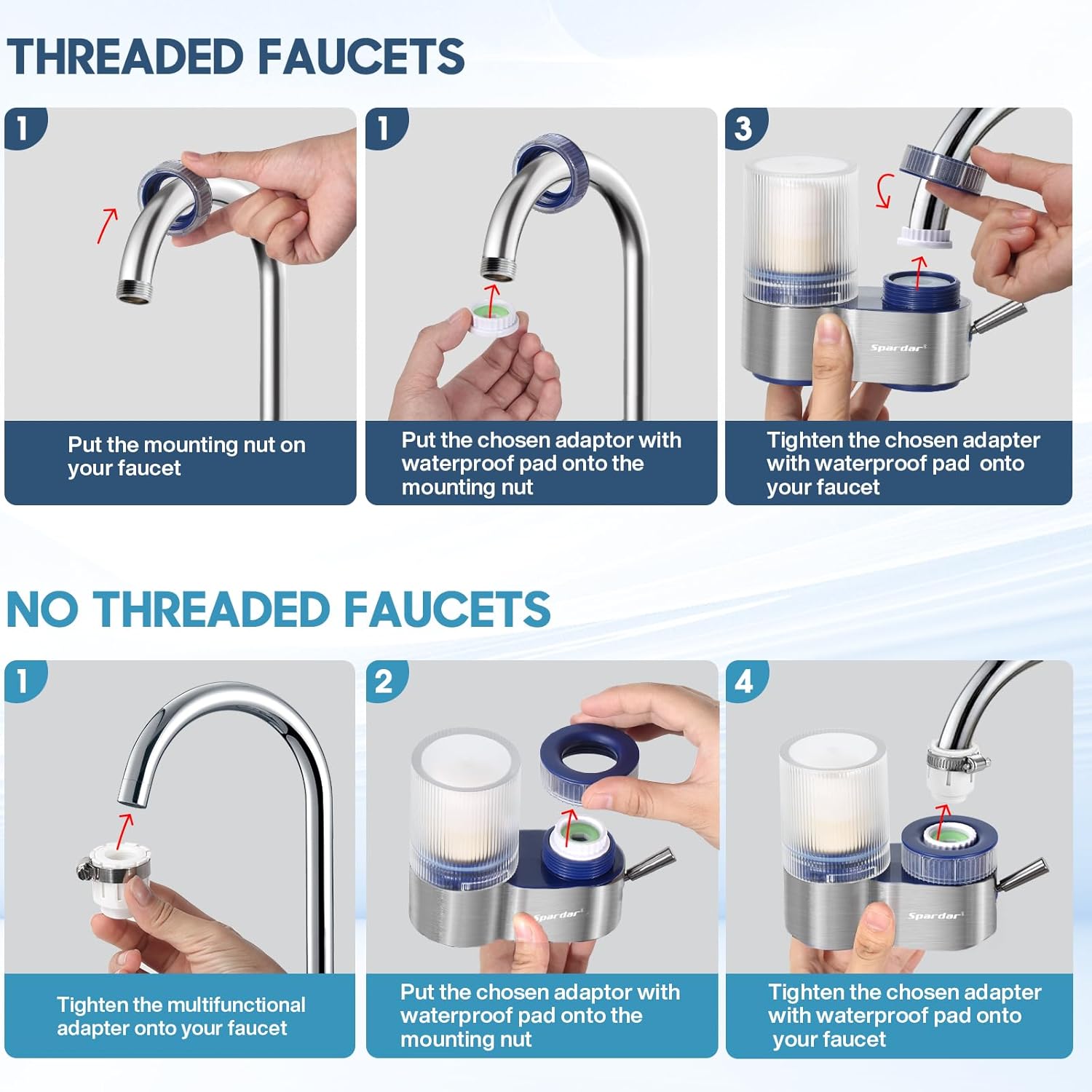 THREADED FAUCETS

1

Put the mounting nut on your faucet

1

Put the chosen adaptor with waterproof pad onto the mounting nut

3

Spardar

Tighten the chosen adapter with waterproof pad onto your faucet

NO THREADED FAUCETS

1

Tighten the multifunctional adapter onto your faucet

2

Spardar

Put the chosen adaptor with waterproof pad onto the mounting nut

4

Spardar

Tighten the chosen adapter with waterproof pad onto your faucet