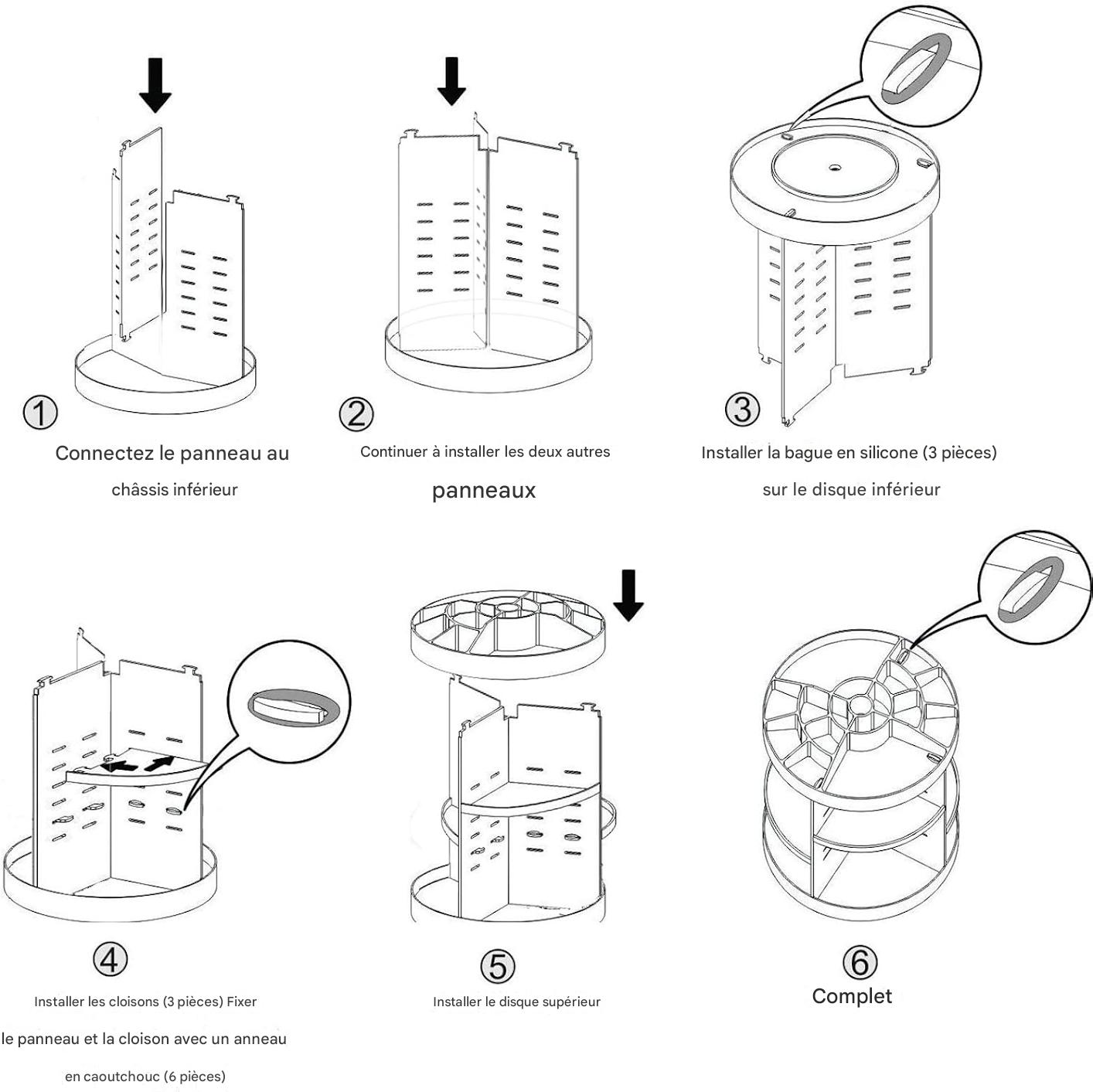 ①
Connectez le panneau au châssis inférieur

②
Continuer à installer les deux autres panneaux

③
Installer la bague en silicone (3 pièces) sur le disque inférieur

④
Installer les cloisons (3 pièces) Fixer le panneau et la cloison avec un anneau en caoutchouc (6 pièces)

⑤
Installer le disque supérieur

⑥
Complet