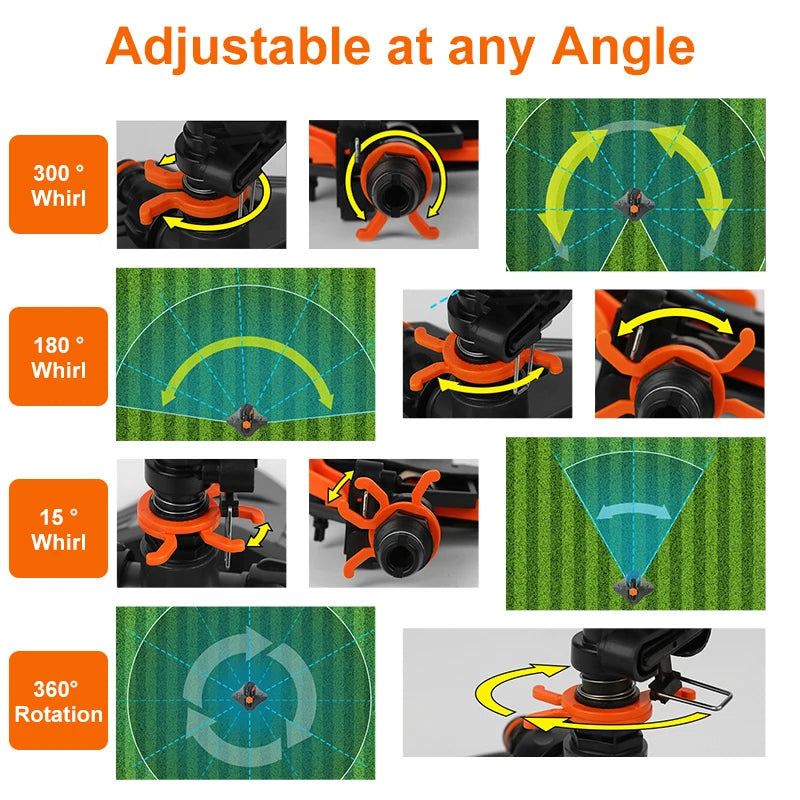 Adjustable at any Angle

300 ° Whirl

180 ° Whirl

15 ° Whirl

360° Rotation