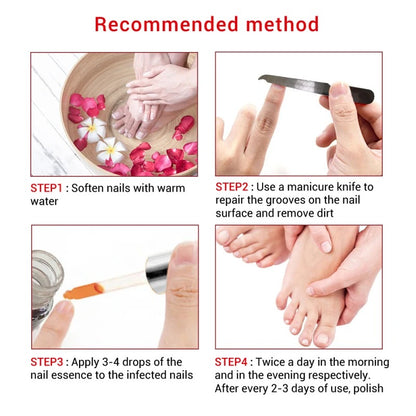 Recommended method

STEP1 : Soften nails with warm water

STEP2 : Use a manicure knife to repair the grooves on the nail surface and remove dirt

STEP3 : Apply 3-4 drops of the nail essence to the infected nails

STEP4 : Twice a day in the morning and in the evening respectively. After every 2-3 days of use, polish