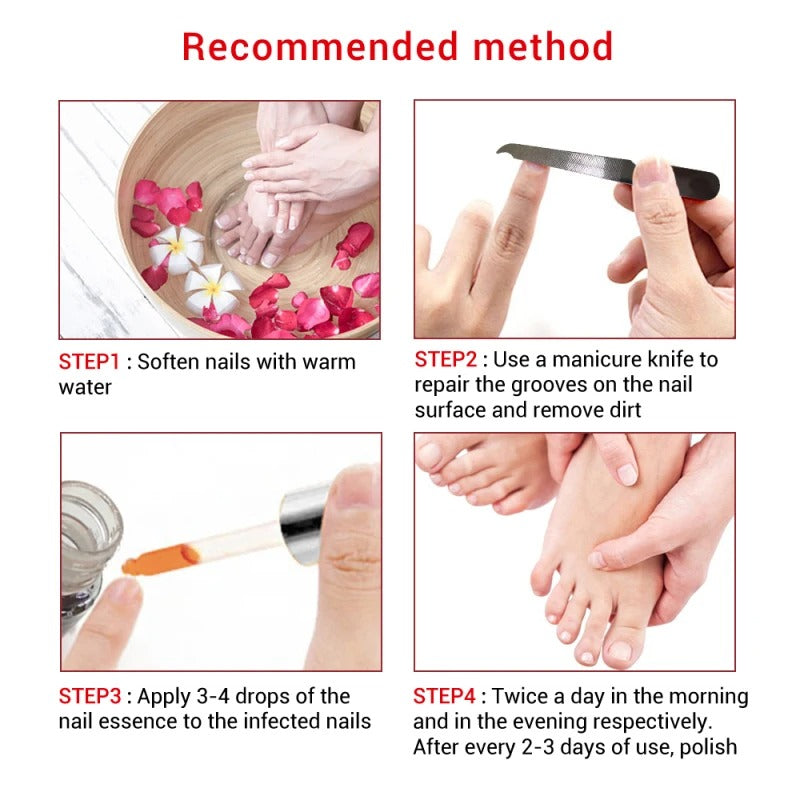 Recommended method

STEP1 : Soften nails with warm water

STEP2 : Use a manicure knife to repair the grooves on the nail surface and remove dirt

STEP3 : Apply 3-4 drops of the nail essence to the infected nails

STEP4 : Twice a day in the morning and in the evening respectively. After every 2-3 days of use, polish