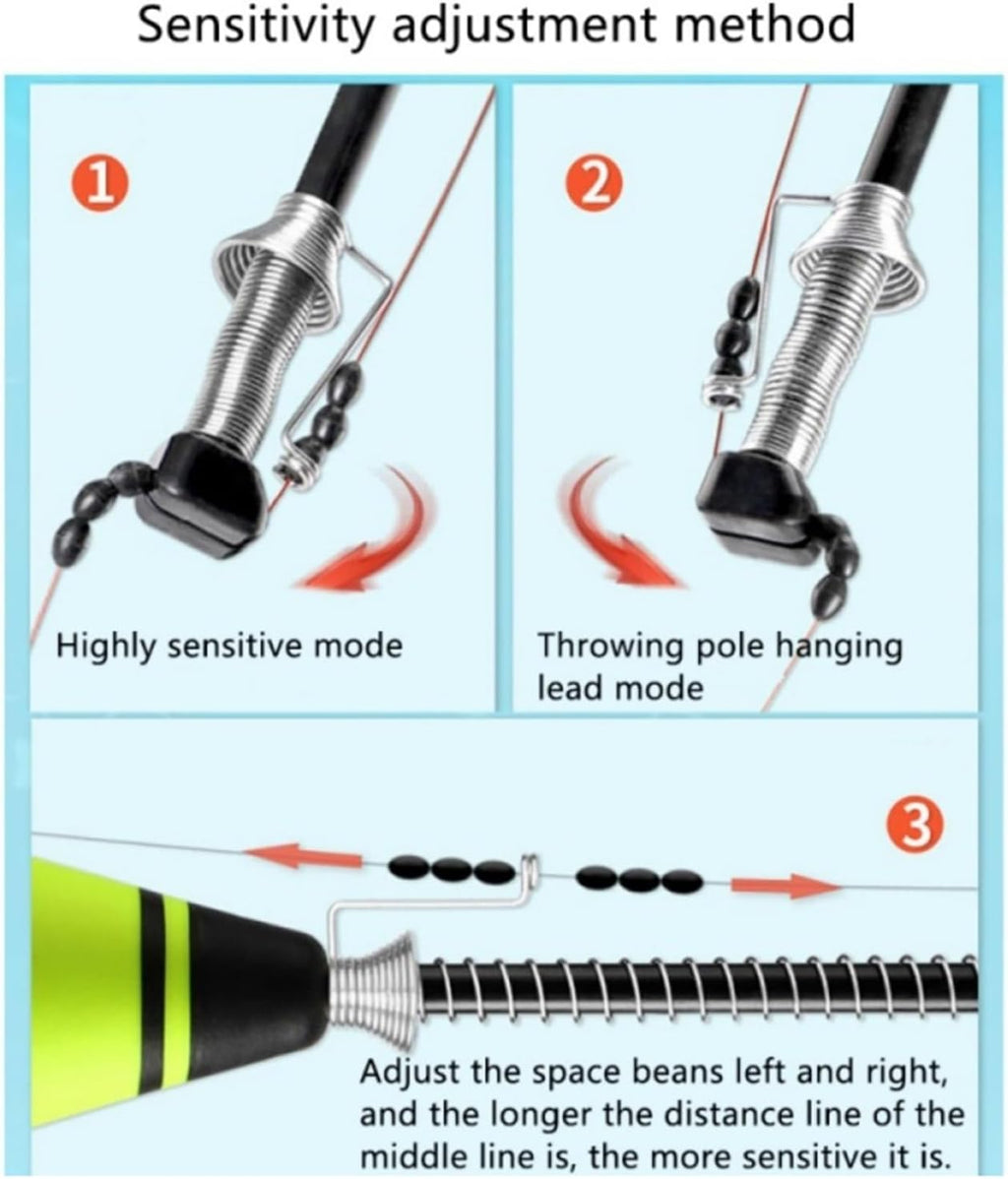 Sensitivity adjustment method

1

Highly sensitive mode

2

Throwing pole hanging lead mode

3

Adjust the space beans left and right, and the longer the distance line of the middle line is, the more sensitive it is.