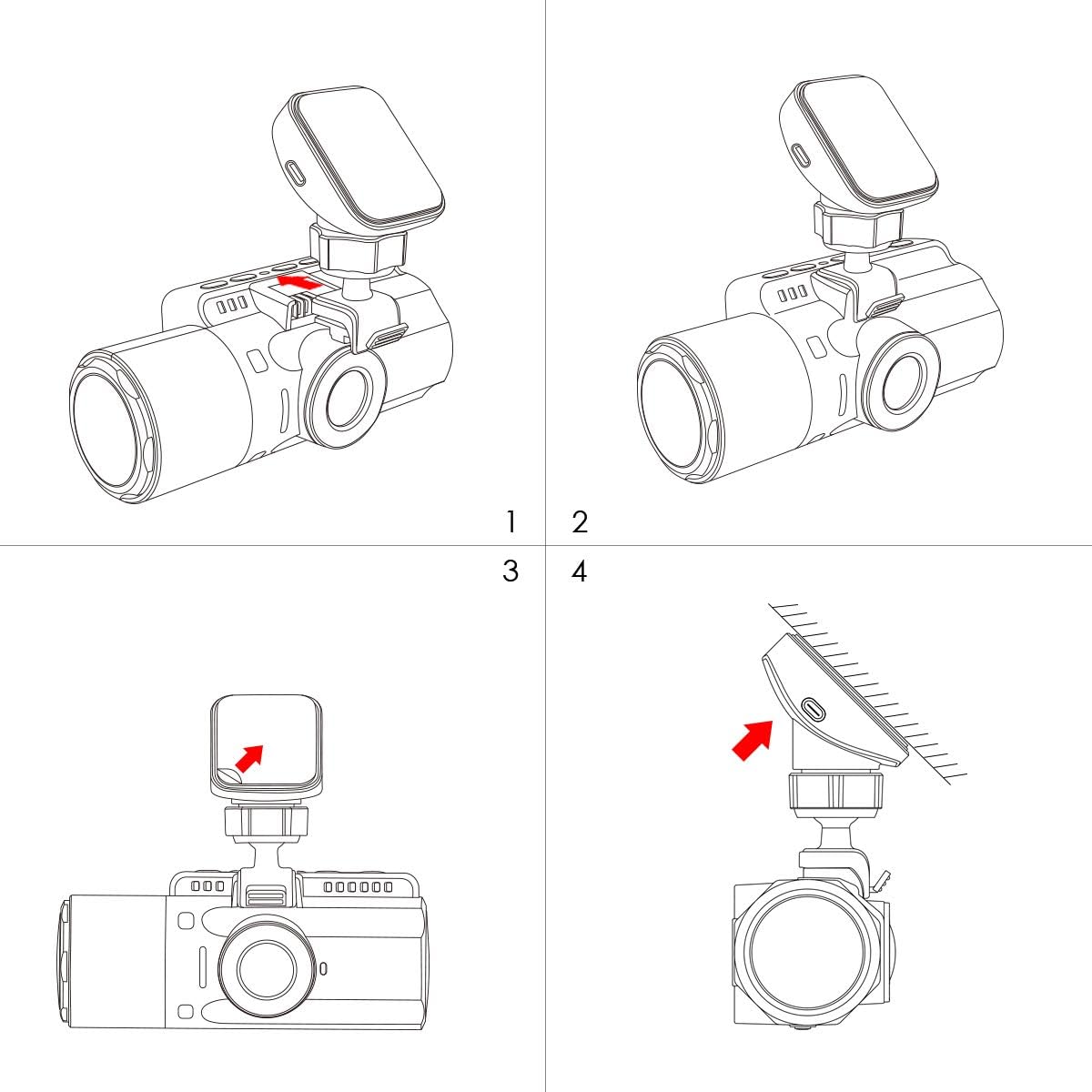 1
2
3
4