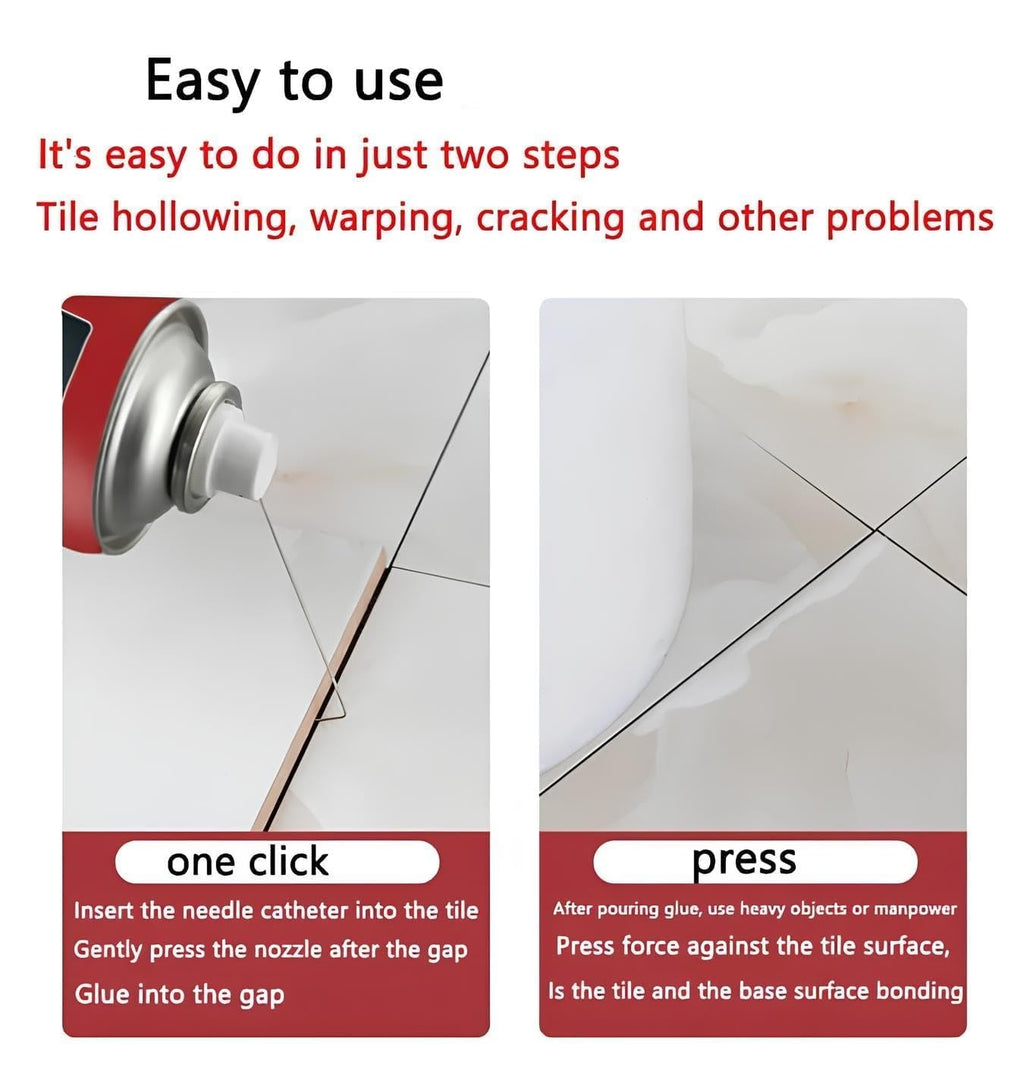 Easy to use

It's easy to do in just two steps

Tile hollowing, warping, cracking and other problems

one click

Insert the needle catheter into the tile
Gently press the nozzle after the gap
Glue into the gap

press

After pouring glue, use heavy objects or manpower
Press force against the tile surface,
Is the tile and the base surface bonding