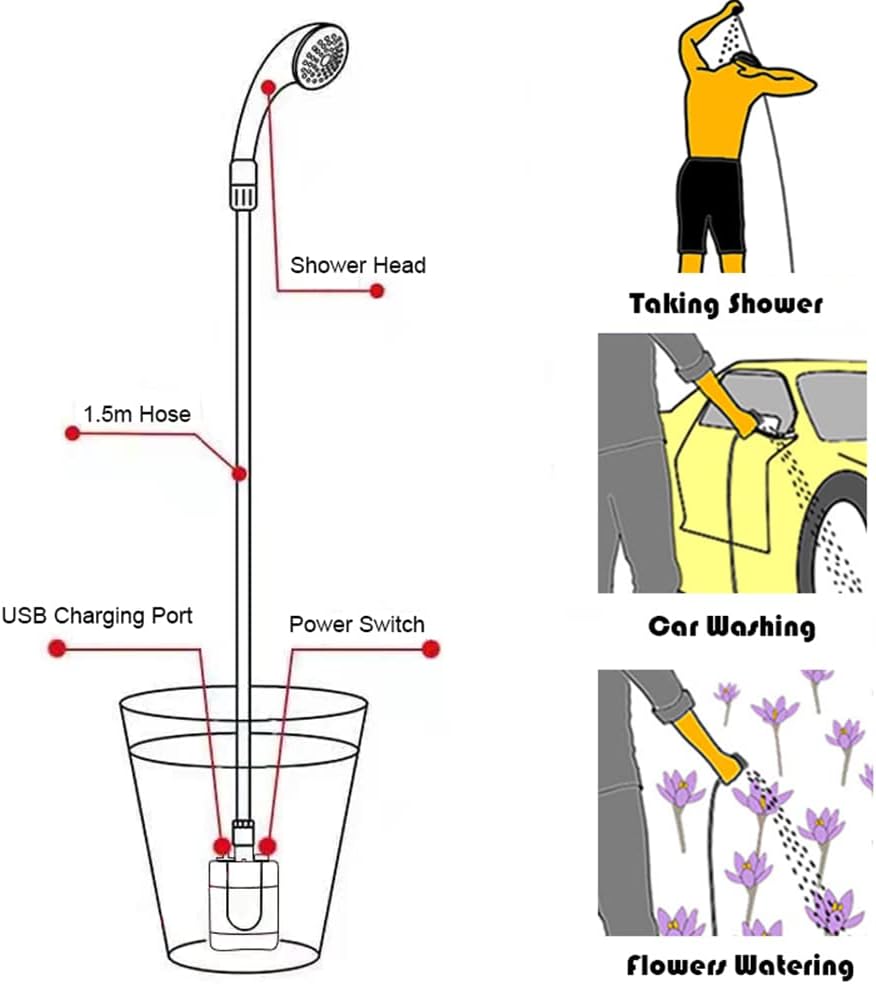 Shower Head

1.5m Hose

USB Charging Port

Power Switch

Taking Shower

Car Washing

Flowers Watering