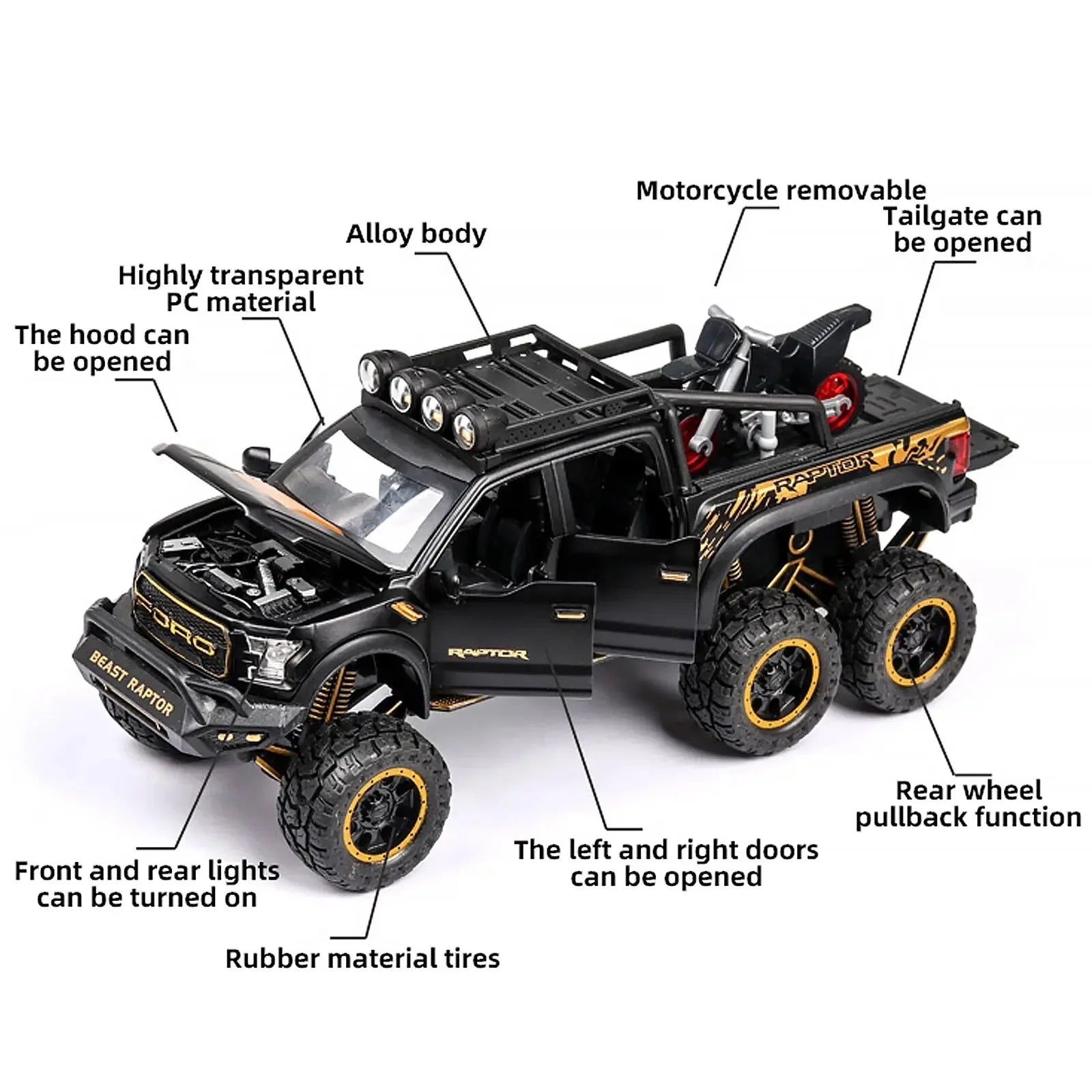 Motorcycle removable

Tailgate can be opened

Alloy body

Highly transparent PC material

The hood can be opened

RAPTOR

FORD

BEAST RAPTOR

RAPTOR

Rear wheel pullback function

The left and right doors can be opened

Front and rear lights can be turned on

Rubber material tires