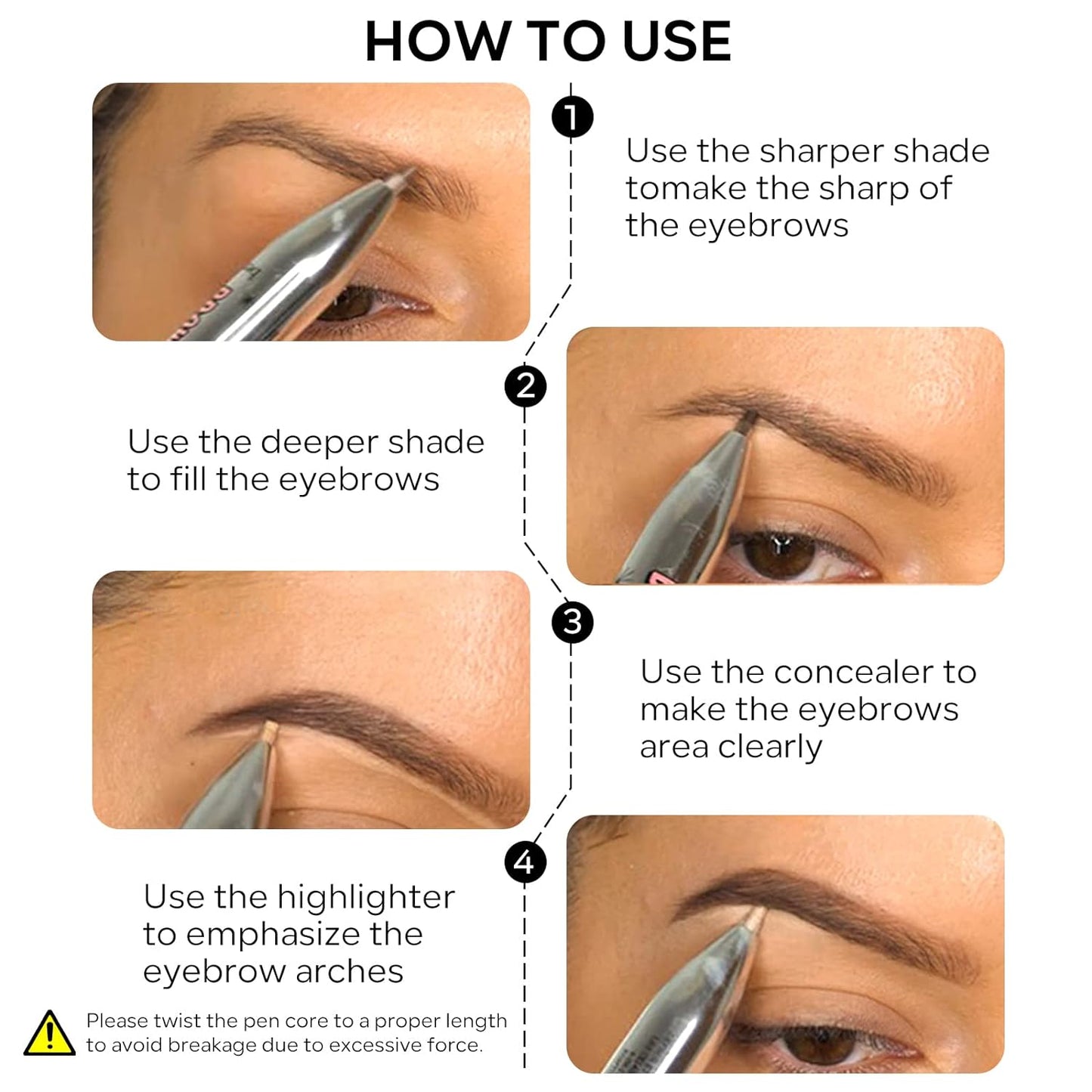 HOW TO USE

1

Use the sharper shade tomake the sharp of the eyebrows

2

Use the deeper shade to fill the eyebrows

3

Use the concealer to make the eyebrows area clearly

4

Use the highlighter to emphasize the eyebrow arches

Please twist the pen core to a proper length to avoid breakage due to excessive force.